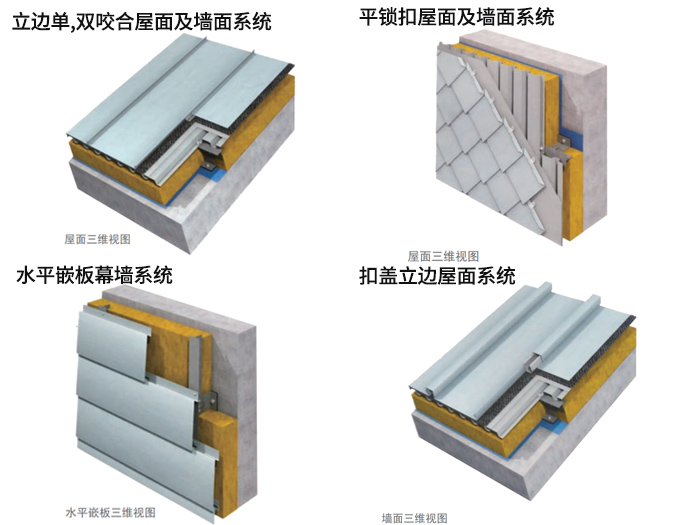 立边单,双咬合屋面及墙面系统

屋面三维视图

平锁扣屋面及墙面系统

屋面三维视图

水平嵌板幕墙系统

水平嵌板三维视图

扣盖立边屋面系统

墙面三维视图